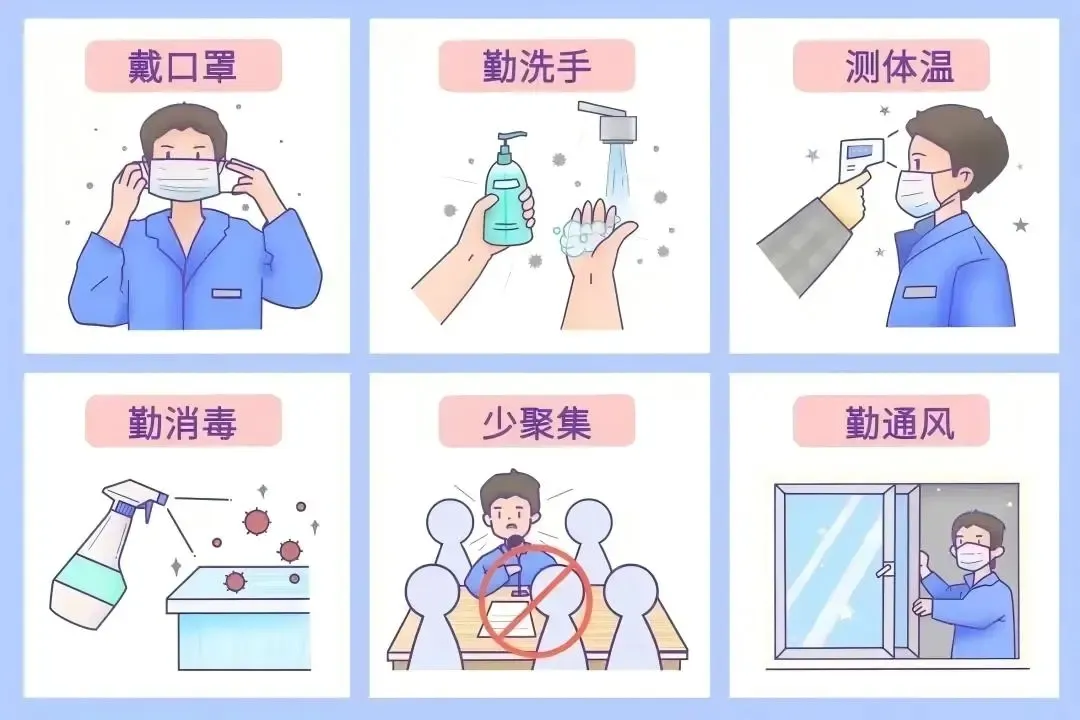 戴口罩

勤洗手

测体温

勤消毒

少聚集

勤通风